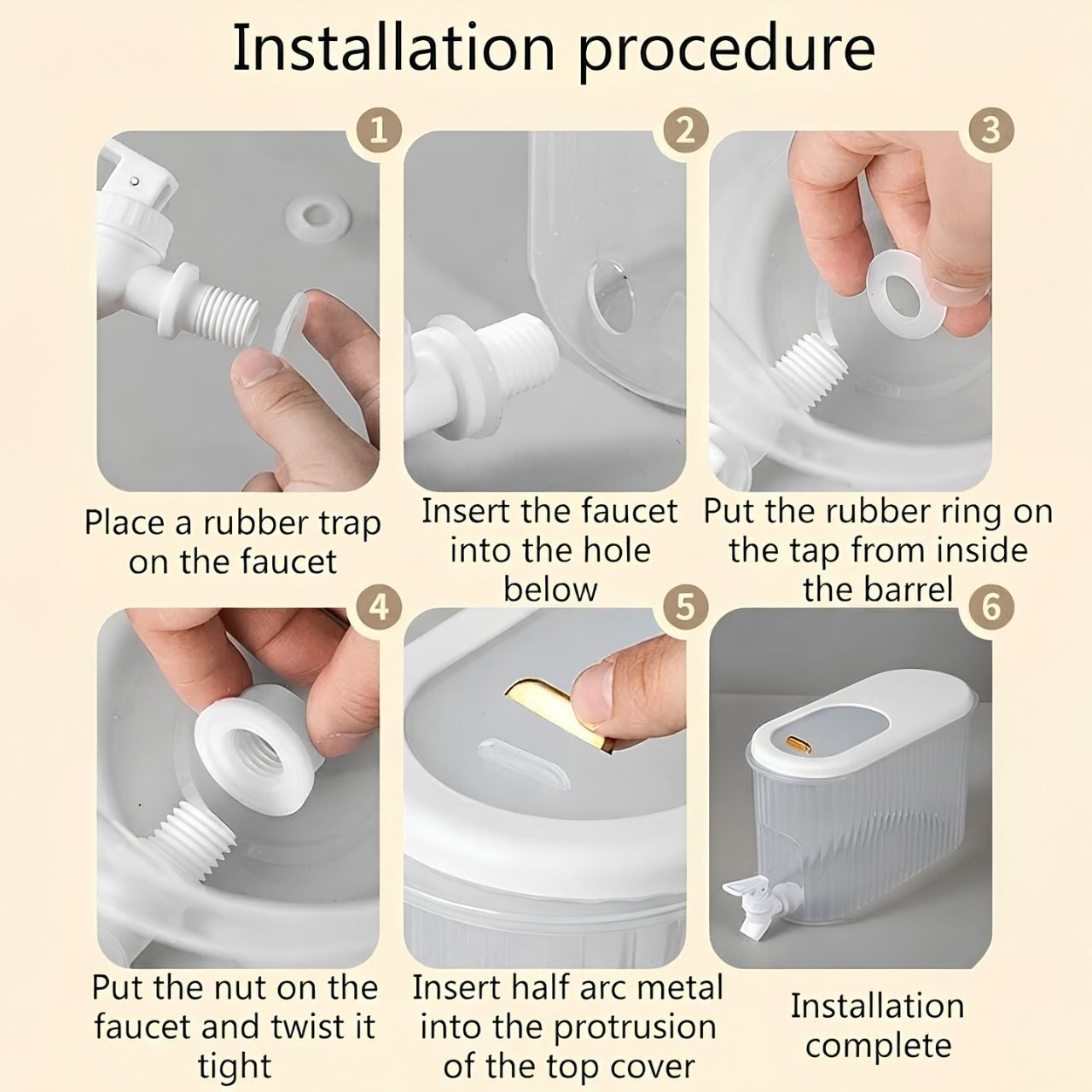 Installation procedure

1

Place a rubber trap on the faucet

2

Insert the faucet into the hole below

3

Put the rubber ring on the tap from inside the barrel

4

Put the nut on the faucet and twist it tight

5

Insert half arc metal into the protrusion of the top cover

6

Installation complete